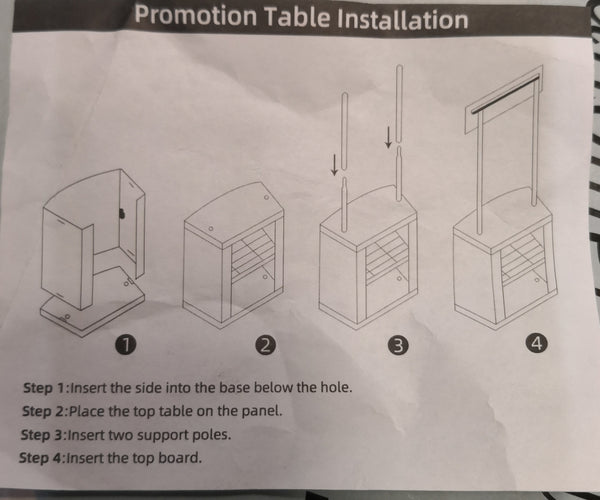 Promotion Table Installation

1

2

3

4

Step 1:Insert the side into the base below the hole.

Step 2:Place the top table on the panel.

Step 3:Insert two support poles.

Step 4:Insert the top board.